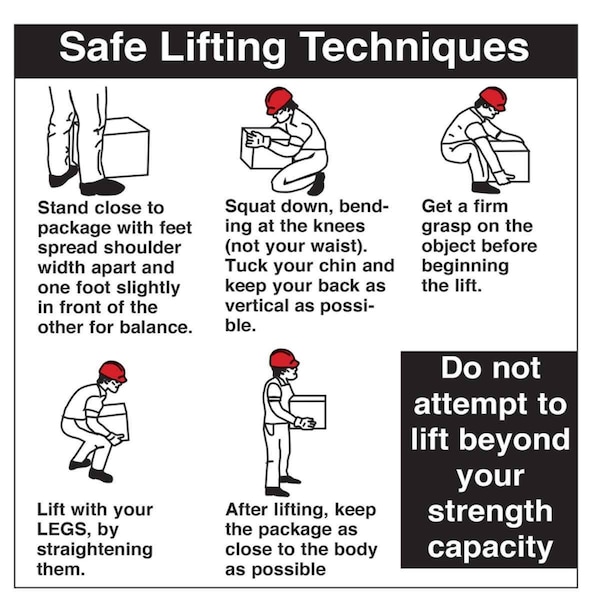 Safe Lifting Techniques

Stand close to package with feet spread shoulder width apart and one foot slightly in front of the other for balance.

Squat down, bending at the knees (not your waist). Tuck your chin and keep your back as vertical as possible.

Get a firm grasp on the object before beginning the lift.

Lift with your LEGS, by straightening them.

After lifting, keep the package as close to the body as possible

Do not attempt to lift beyond your strength capacity